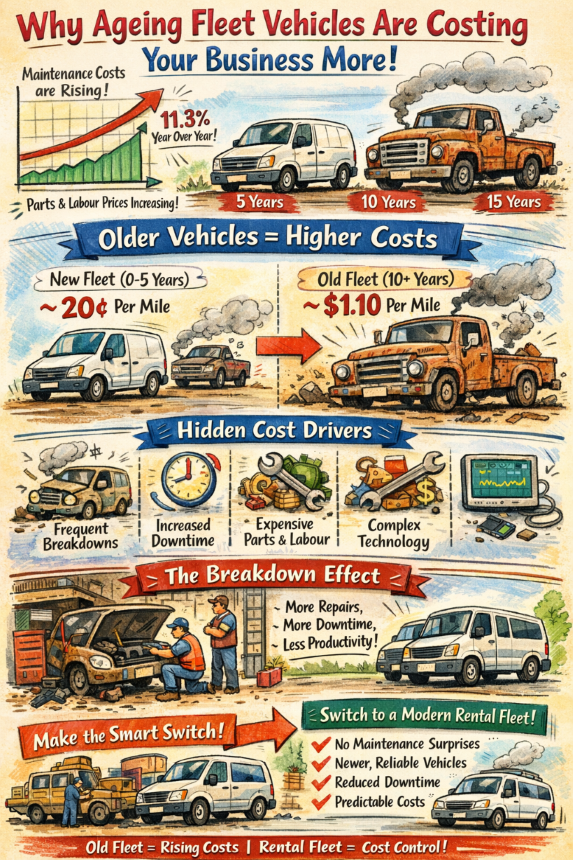 Why Ageing Fleet Vehicles Are Costing Your Business More!

Maintenance Costs are Rising!

11.3% Year Over Year!

Parts & Labour Prices Increasing!

5 Years

10 Years

15 Years

Older Vehicles = Higher Costs

New Fleet (0-5 Years)

~ 20¢ Per Mile

Old Fleet (10+ Years)

~ $1.10 Per Mile

Hidden Cost Drivers

Frequent Breakdowns

Increased Downtime

Expensive Parts & Labour

Complex Technology

The Breakdown Effect

~ More Repairs,
~ More Downtime,
~ Less Productivity!

Make the Smart Switch!

Switch to a Modern Rental Fleet!

No Maintenance Surprises
Newer, Reliable Vehicles
Reduced Downtime
Predictable Costs

Old Fleet = Rising Costs | Rental Fleet = Cost Control!