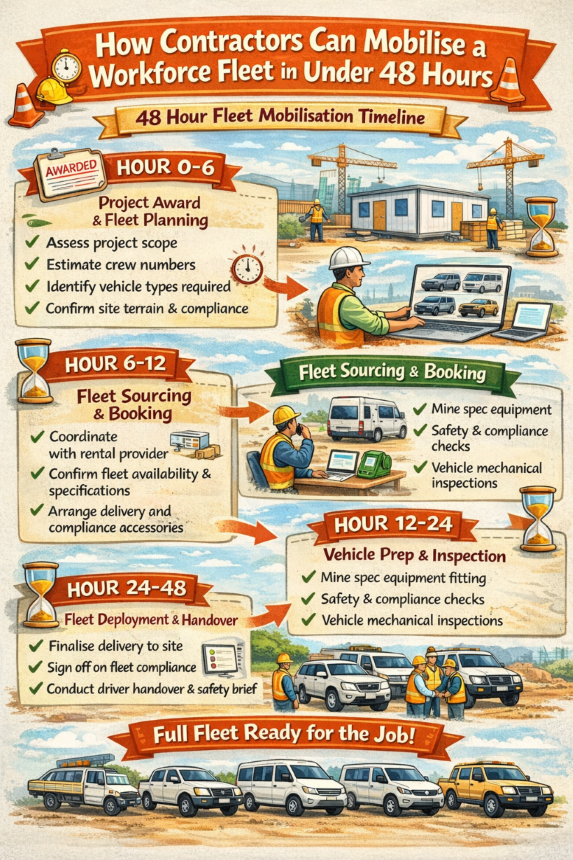 How Contractors Can Mobilise a Workforce Fleet in Under 48 Hours

48 Hour Fleet Mobilisation Timeline

AWARDED

HOUR 0-6

Project Award & Fleet Planning

✓ Assess project scope
✓ Estimate crew numbers
✓ Identify vehicle types required
✓ Confirm site terrain & compliance

HOUR 6-12

Fleet Sourcing & Booking

✓ Coordinate with rental provider
✓ Confirm fleet availability & specifications
✓ Arrange delivery and compliance accessories

Fleet Sourcing & Booking

✓ Mine spec equipment
✓ Safety & compliance checks
✓ Vehicle mechanical inspections

HOUR 12-24

Vehicle Prep & Inspection

✓ Mine spec equipment fitting
✓ Safety & compliance checks
✓ Vehicle mechanical inspections

HOUR 24-48

Fleet Deployment & Handover

✓ Finalise delivery to site
✓ Sign off on fleet compliance
✓ Conduct driver handover & safety brief

Full Fleet Ready for the Job!