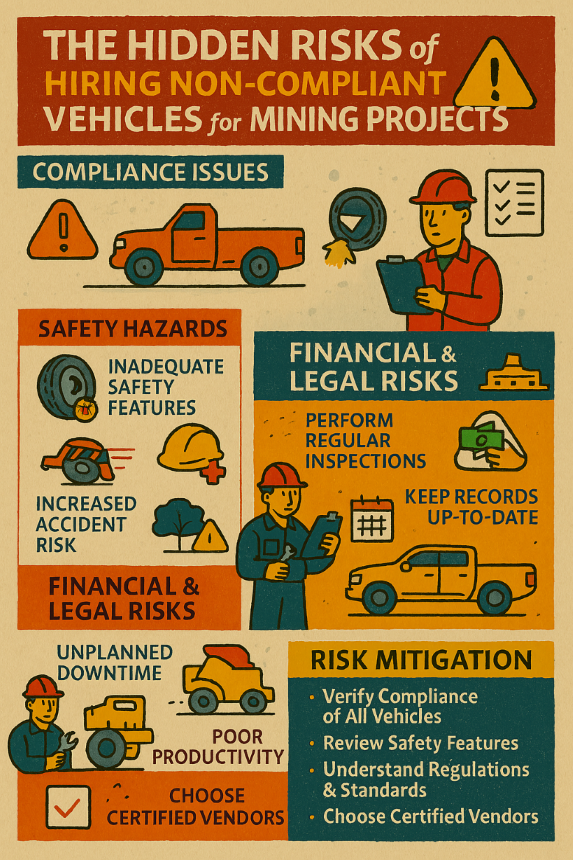 THE HIDDEN RISKS of HIRING NON-COMPLIANT VEHICLES for MINING PROJECTS

COMPLIANCE ISSUES

SAFETY HAZARDS

INADEQUATE SAFETY FEATURES

INCREASED ACCIDENT RISK

FINANCIAL & LEGAL RISKS

FINANCIAL & LEGAL RISKS

PERFORM REGULAR INSPECTIONS

KEEP RECORDS UP-TO-DATE

UNPLANNED DOWNTIME

POOR PRODUCTIVITY

CHOOSE CERTIFIED VENDORS

RISK MITIGATION

• Verify Compliance of All Vehicles
• Review Safety Features
• Understand Regulations & Standards
• Choose Certified Vendors