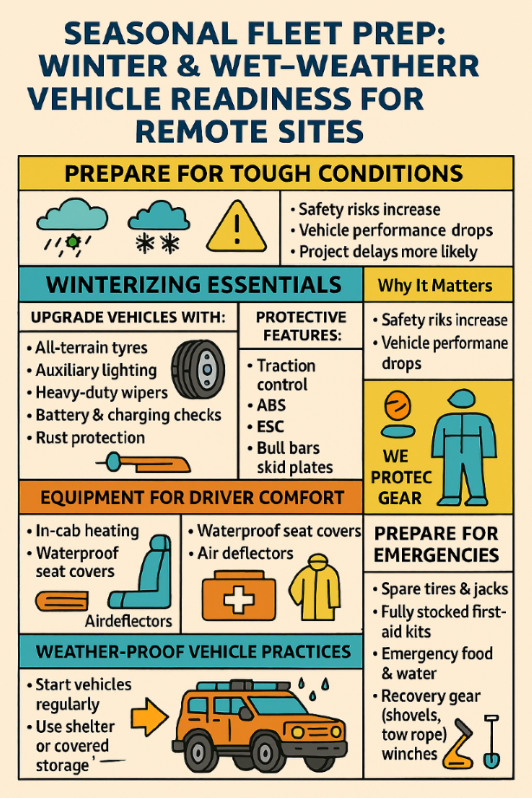 SEASONAL FLEET PREP: WINTER & WET-WEATHERR VEHICLE READINESS FOR REMOTE SITES

PREPARE FOR TOUGH CONDITIONS

• Safety risks increase
• Vehicle performance drops
• Project delays more likely

WINTERIZING ESSENTIALS

UPGRADE VEHICLES WITH:
• All-terrain tyres
• Auxiliary lighting
• Heavy-duty wipers
• Battery & charging checks
• Rust protection

PROTECTIVE FEATURES:
• Traction control
• ABS
• ESC
• Bull bars skid plates

Why It Matters
• Safety riks increase
• Vehicle performane drops

WE PROTEC GEAR

EQUIPMENT FOR DRIVER COMFORT

• In-cab heating
• Waterproof seat covers
Airdeflectors

• Waterproof seat covers
• Air deflectors

PREPARE FOR EMERGENCIES

• Spare tires & jacks
• Fully stocked first-aid kits
• Emergency food & water
• Recovery gear (shovels, tow rope) winches

WEATHER-PROOF VEHICLE PRACTICES

• Start vehicles regularly
• Use shelter or covered storage